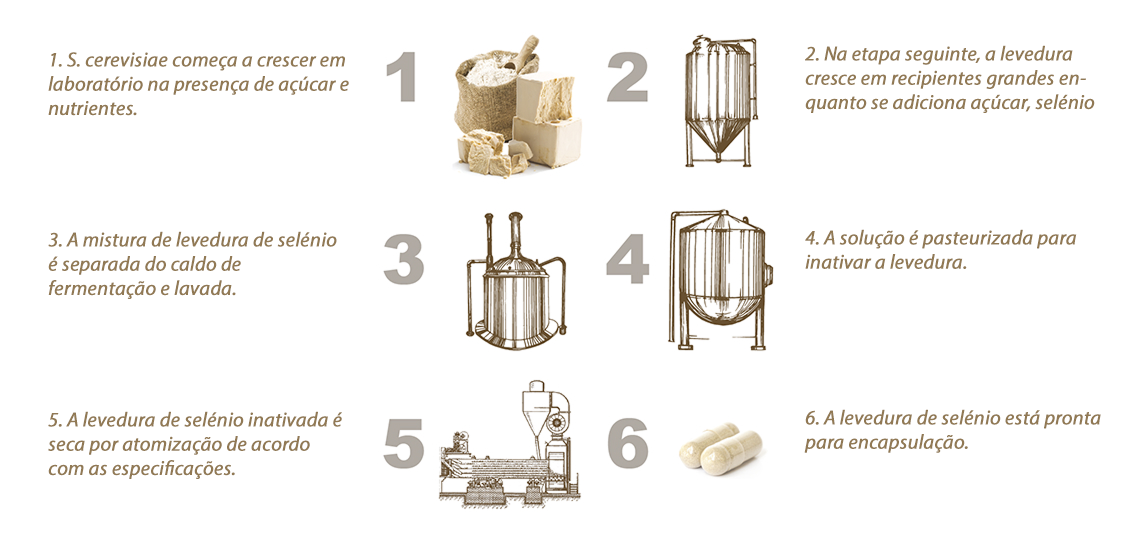 1. S. cerevisiae começa a crescer em laboratório na presença de açúcar e nutrientes.

1

2

2. Na etapa seguinte, a levedura cresce em recipientes grandes enquanto se adiciona açúcar, selénio

3. A mistura de levedura de selénio é separada do caldo de fermentação e lavada.

3

4

4. A solução é pasteurizada para inativar a levedura.

5. A levedura de selénio inativada é seca por atomização de acordo com as especificações.

5

6

6. A levedura de selénio está pronta para encapsulação.